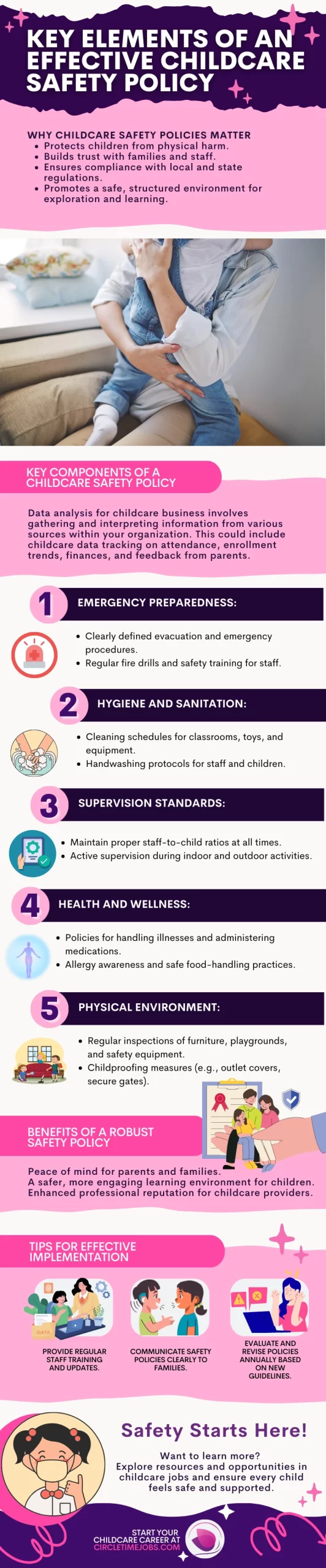 KEY ELEMENTS OF AN EFFECTIVE CHILDCARE SAFETY POLICY

WHY CHILDCARE SAFETY POLICIES MATTER
• Protects children from physical harm.
• Builds trust with families and staff.
• Ensures compliance with local and state regulations.
• Promotes a safe, structured environment for exploration and learning.

KEY COMPONENTS OF A CHILDCARE SAFETY POLICY

Data analysis for childcare business involves gathering and interpreting information from various sources within your organization. This could include childcare data tracking on attendance, enrollment trends, finances, and feedback from parents.

1 EMERGENCY PREPAREDNESS:
• Clearly defined evacuation and emergency procedures.
• Regular fire drills and safety training for staff.

2 HYGIENE AND SANITATION:
• Cleaning schedules for classrooms, toys, and equipment.
• Handwashing protocols for staff and children.

3 SUPERVISION STANDARDS:
• Maintain proper staff-to-child ratios at all times.
• Active supervision during indoor and outdoor activities.

4 HEALTH AND WELLNESS:
• Policies for handling illnesses and administering medications.
• Allergy awareness and safe food-handling practices.

5 PHYSICAL ENVIRONMENT:
• Regular inspections of furniture, playgrounds, and safety equipment.
• Childproofing measures (e.g., outlet covers, secure gates).

BENEFITS OF A ROBUST SAFETY POLICY

Peace of mind for parents and families.
A safer, more engaging learning environment for children.
Enhanced professional reputation for childcare providers.

TIPS FOR EFFECTIVE IMPLEMENTATION

DATA

PROVIDE REGULAR STAFF TRAINING AND UPDATES.

COMMUNICATE SAFETY POLICIES CLEARLY TO FAMILIES.

EVALUATE AND REVISE POLICIES ANNUALLY BASED ON NEW GUIDELINES.

Safety Starts Here!

Want to learn more?
Explore resources and opportunities in childcare jobs and ensure every child feels safe and supported.

START YOUR CHILDCARE CAREER AT CIRCLETIMEJOBS.COM