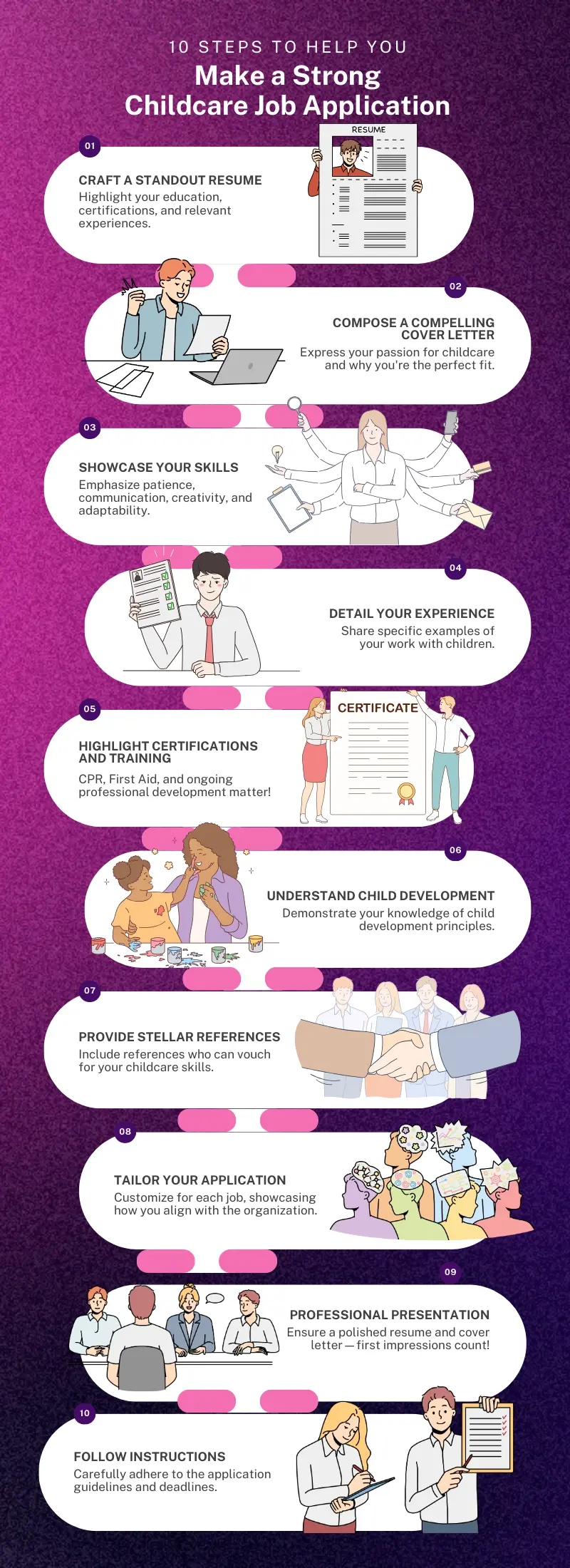 10 STEPS TO HELP YOU
Make a Strong Childcare Job Application

01
CRAFT A STANDOUT RESUME
Highlight your education, certifications, and relevant experiences.

RESUME

02
COMPOSE A COMPELLING COVER LETTER
Express your passion for childcare and why you're the perfect fit.

03
SHOWCASE YOUR SKILLS
Emphasize patience, communication, creativity, and adaptability.

04
DETAIL YOUR EXPERIENCE
Share specific examples of your work with children.

05
HIGHLIGHT CERTIFICATIONS AND TRAINING
CPR, First Aid, and ongoing professional development matter!

CERTIFICATE

06
UNDERSTAND CHILD DEVELOPMENT
Demonstrate your knowledge of child development principles.

07
PROVIDE STELLAR REFERENCES
Include references who can vouch for your childcare skills.

08
TAILOR YOUR APPLICATION
Customize for each job, showcasing how you align with the organization.

09
PROFESSIONAL PRESENTATION
Ensure a polished resume and cover letter — first impressions count!

10
FOLLOW INSTRUCTIONS
Carefully adhere to the application guidelines and deadlines.