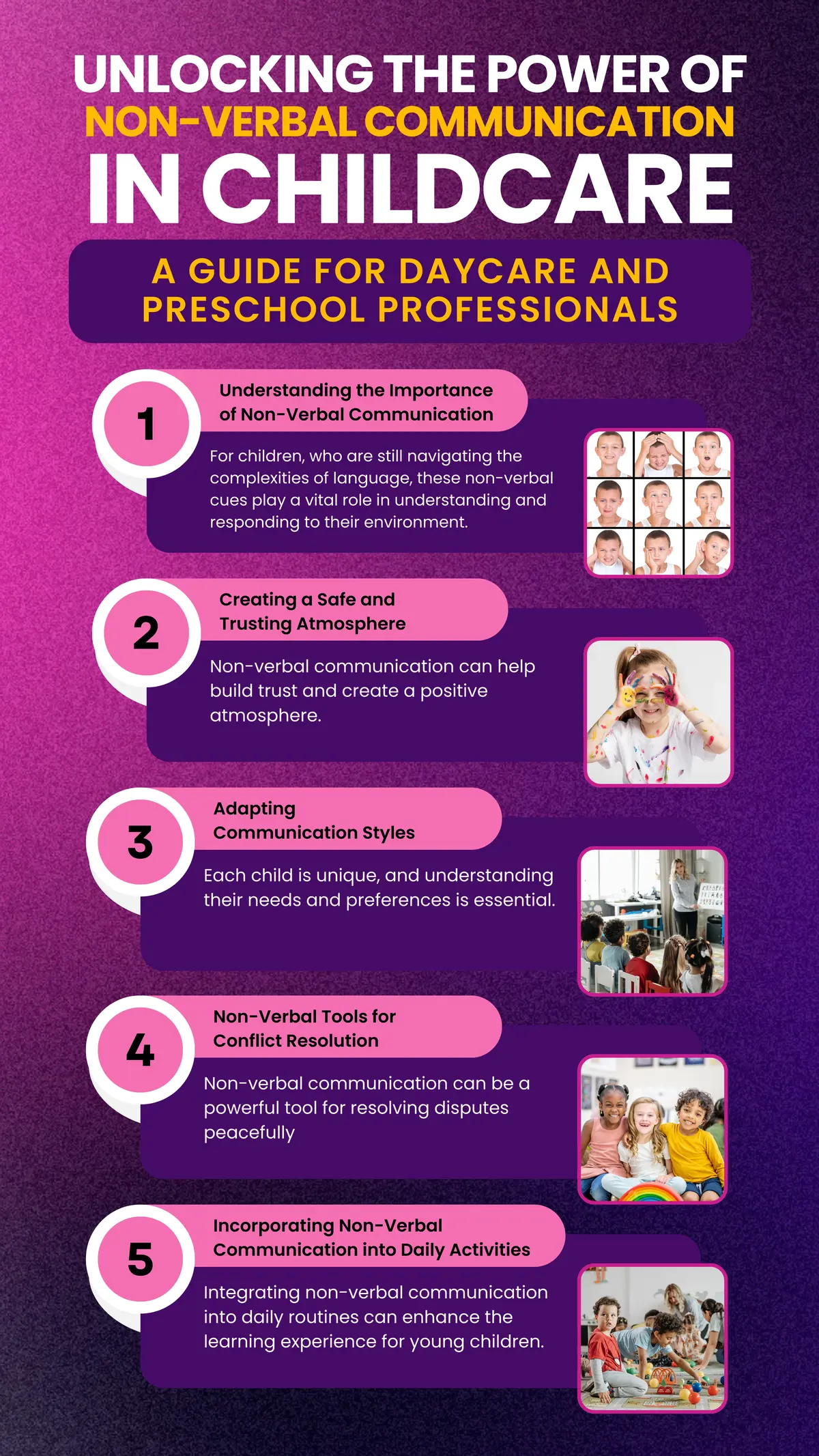 UNLOCKING THE POWER OF
NON-VERBAL COMMUNICATION
IN CHILDCARE

A GUIDE FOR DAYCARE AND PRESCHOOL PROFESSIONALS

1
Understanding the Importance of Non-Verbal Communication

For children, who are still navigating the complexities of language, these non-verbal cues play a vital role in understanding and responding to their environment.

2
Creating a Safe and Trusting Atmosphere

Non-verbal communication can help build trust and create a positive atmosphere.

3
Adapting Communication Styles

Each child is unique, and understanding their needs and preferences is essential.

4
Non-Verbal Tools for Conflict Resolution

Non-verbal communication can be a powerful tool for resolving disputes peacefully

5
Incorporating Non-Verbal Communication into Daily Activities

Integrating non-verbal communication into daily routines can enhance the learning experience for young children.