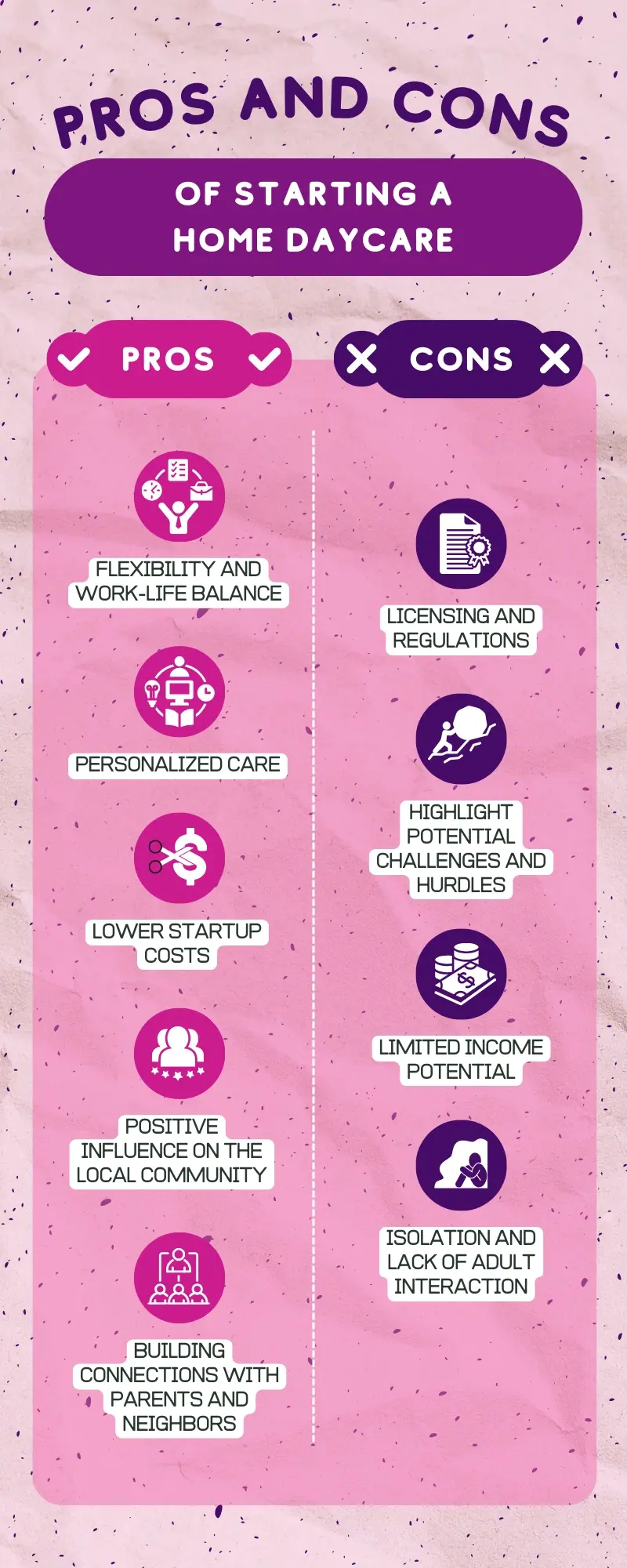 PROS AND CONS

OF STARTING A HOME DAYCARE

PROS

FLEXIBILITY AND WORK-LIFE BALANCE

PERSONALIZED CARE

LOWER STARTUP COSTS

POSITIVE INFLUENCE ON THE LOCAL COMMUNITY

BUILDING CONNECTIONS WITH PARENTS AND NEIGHBORS

CONS

LICENSING AND REGULATIONS

HIGHLIGHT POTENTIAL CHALLENGES AND HURDLES

LIMITED INCOME POTENTIAL

ISOLATION AND LACK OF ADULT INTERACTION